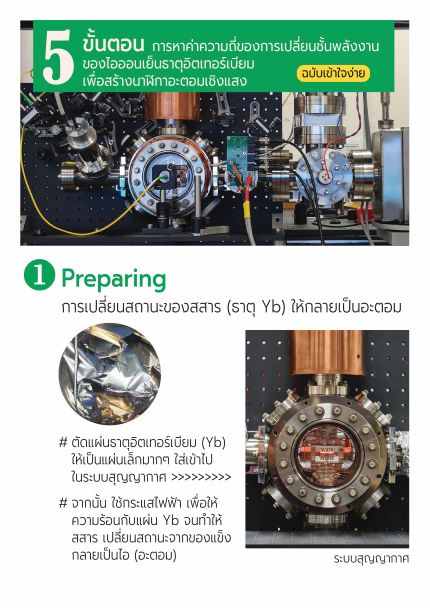 5 ขั้นตอน การหาค่าความถี่ของการเปลี่ยนชั้นพลังงานของไอออนเย็นธาตุอิตเทอร์เบียม เพื่อสร้างนาฬิกาอะตอมเชิงแสง

ฉบับเข้าใจง่าย

1 Preparing

การเปลี่ยนสถานะของสสาร (ธาตุ Yb) ให้กลายเป็นอะตอม

# ตัดแผ่นธาตุอิตเทอร์เบียม (Yb) ให้เป็นแผ่นเล็กมากๆ ใส่เข้าไปในระบบสุญญากาศ >>>>>>>>>

# จากนั้น ใช้กระแสไฟฟ้า เพื่อให้ความร้อนกับแผ่น Yb จนทำให้สสาร เปลี่ยนสถานะจากของแข็งกลายเป็นไอ (อะตอม)

ระบบสุญญากาศ